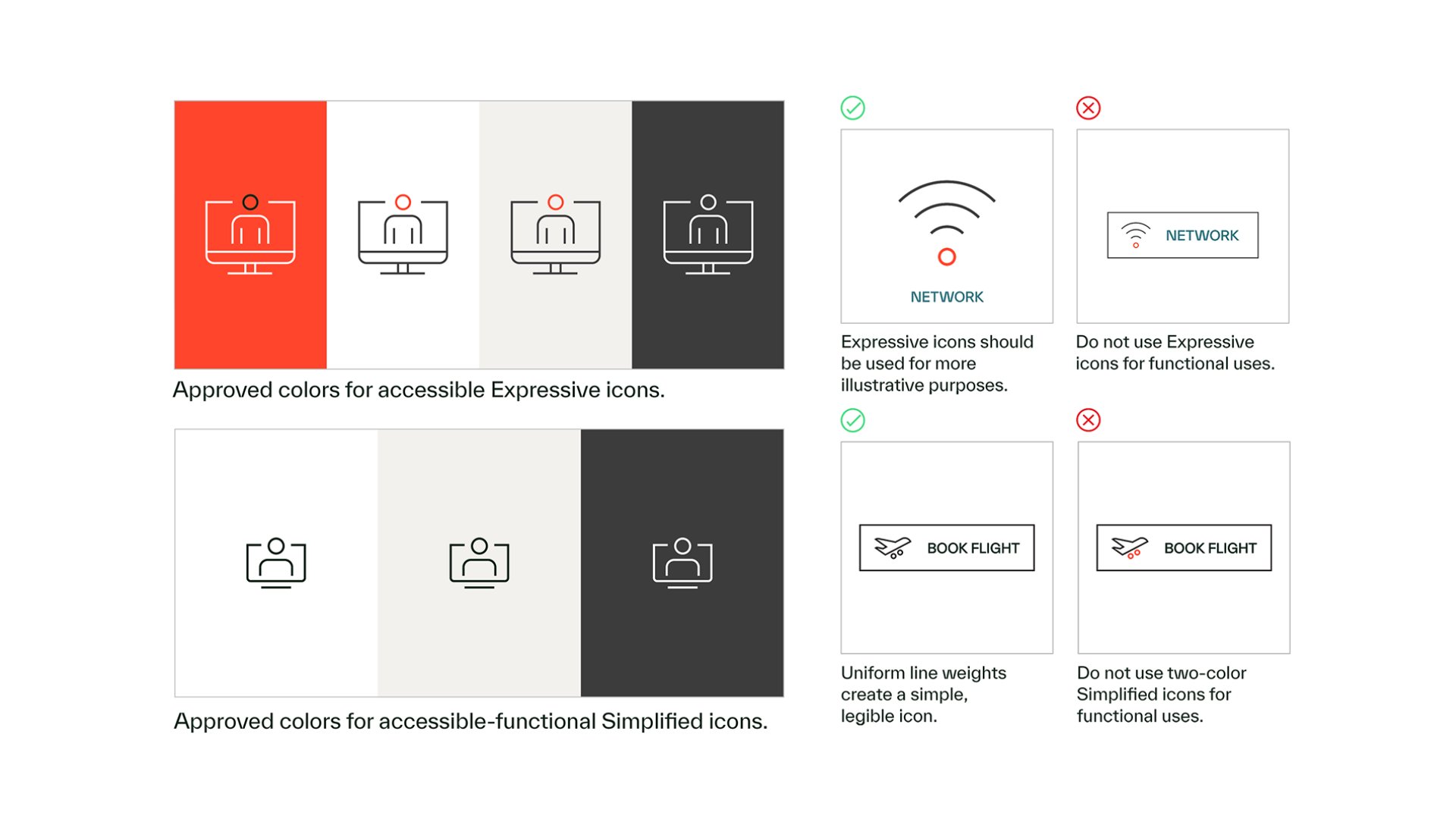 Approved colors for accessible Expressive icons.

Approved colors for accessible-functional Simplified icons.

NETWORK

Expressive icons should be used for more illustrative purposes.

NETWORK

Do not use Expressive icons for functional uses.

BOOK FLIGHT

Uniform line weights create a simple, legible icon.

BOOK FLIGHT

Do not use two-color Simplified icons for functional uses.