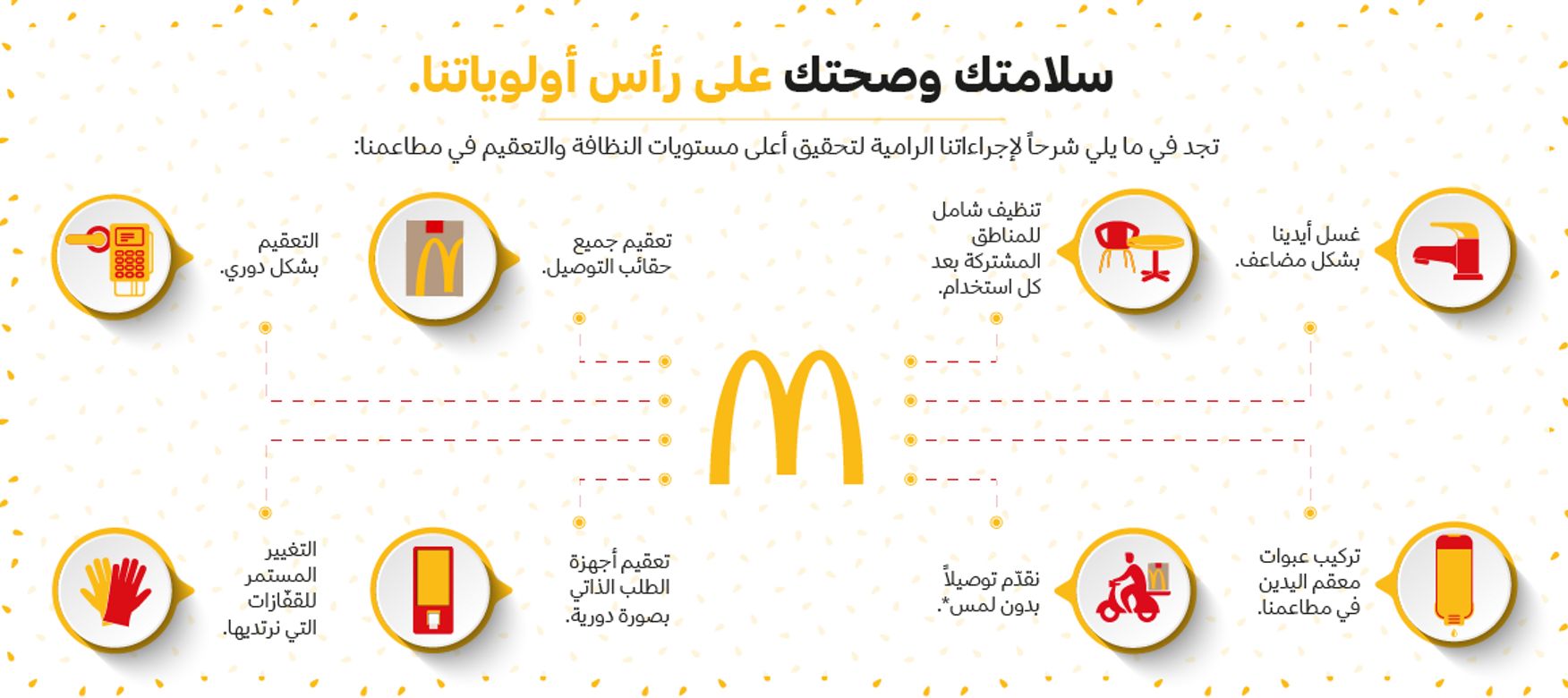 سلامتك وصحتك على رأس أولوياتنا.

تجد في ما يلي شرحاً لإجراءاتنا الرامية لتحقيق أعلى مستويات النظافة والتعقيم في مطاعمنا:

غسل أيدينا بشكل مضاعف.

تنظيف شامل للمناطق المشتركة بعد كل استخدام.

تعقيم جميع حقائب التوصيل.

التعقيم بشكل دوري.

تركيب عبوات معقم اليدين في مطاعمنا.

نقدّم توصيلاً بدون لمس*.

تعقيم أجهزة الطلب الذاتي بصورة دورية.

التغيير المستمر للقفّازات التي نرتديها.