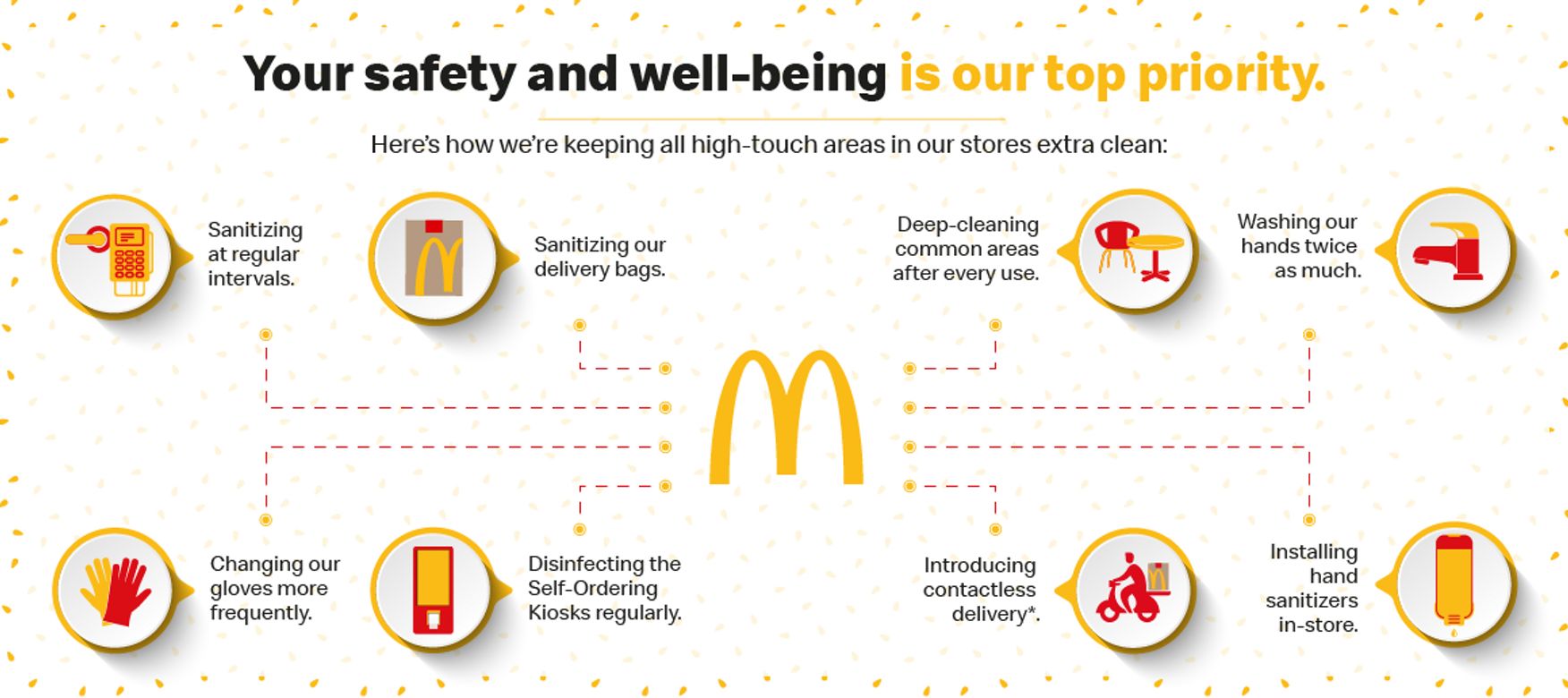 Your safety and well-being is our top priority.

Here's how we're keeping all high-touch areas in our stores extra clean:

Sanitizing at regular intervals.

Sanitizing our delivery bags.

Deep-cleaning common areas after every use.

Washing our hands twice as much.

Changing our gloves more frequently.

Disinfecting the Self-Ordering Kiosks regularly.

Introducing contactless delivery*.

Installing hand sanitizers in-store.