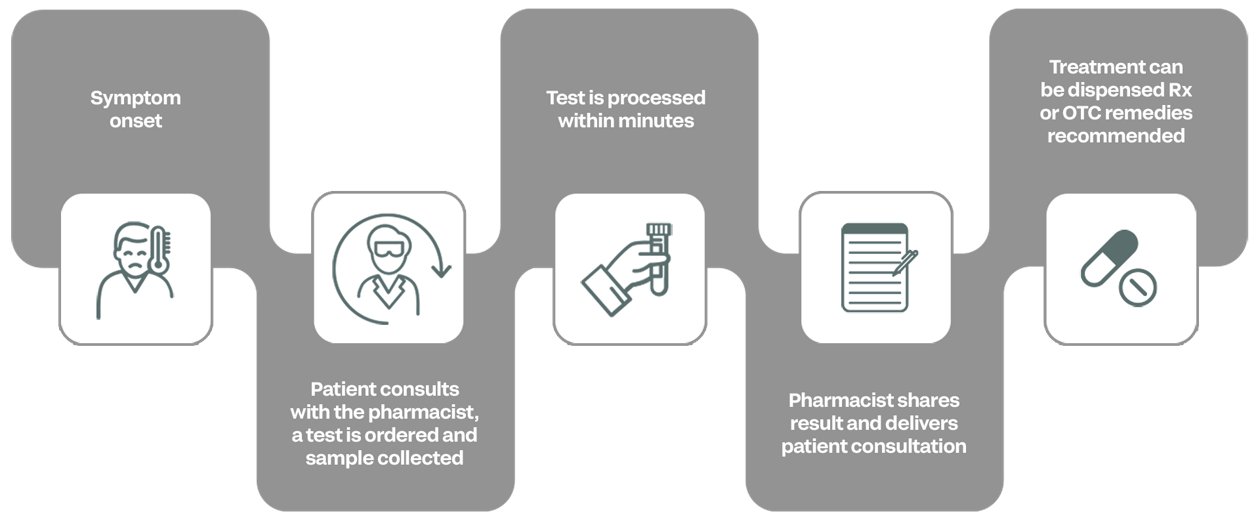 Symptom onset

Patient consults with the pharmacist, a test is ordered and sample collected

Test is processed within minutes

Pharmacist shares result and delivers patient consultation

Treatment can be dispensed Rx or OTC remedies recommended