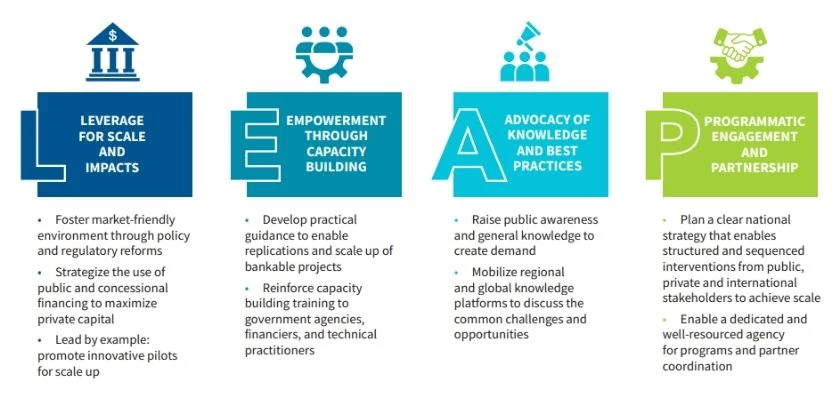 $

L LEVERAGE FOR SCALE AND IMPACTS

• Foster market-friendly environment through policy and regulatory reforms
• Strategize the use of public and concessional financing to maximize private capital
• Lead by example: promote innovative pilots for scale up

E EMPOWERMENT THROUGH CAPACITY BUILDING

• Develop practical guidance to enable replications and scale up of bankable projects
• Reinforce capacity building training to government agencies, financiers, and technical practitioners

A ADVOCACY OF KNOWLEDGE AND BEST PRACTICES

• Raise public awareness and general knowledge to create demand
• Mobilize regional and global knowledge platforms to discuss the common challenges and opportunities

P PROGRAMMATIC ENGAGEMENT AND PARTNERSHIP

• Plan a clear national strategy that enables structured and sequenced interventions from public, private and international stakeholders to achieve scale
• Enable a dedicated and well-resourced agency for programs and partner coordination