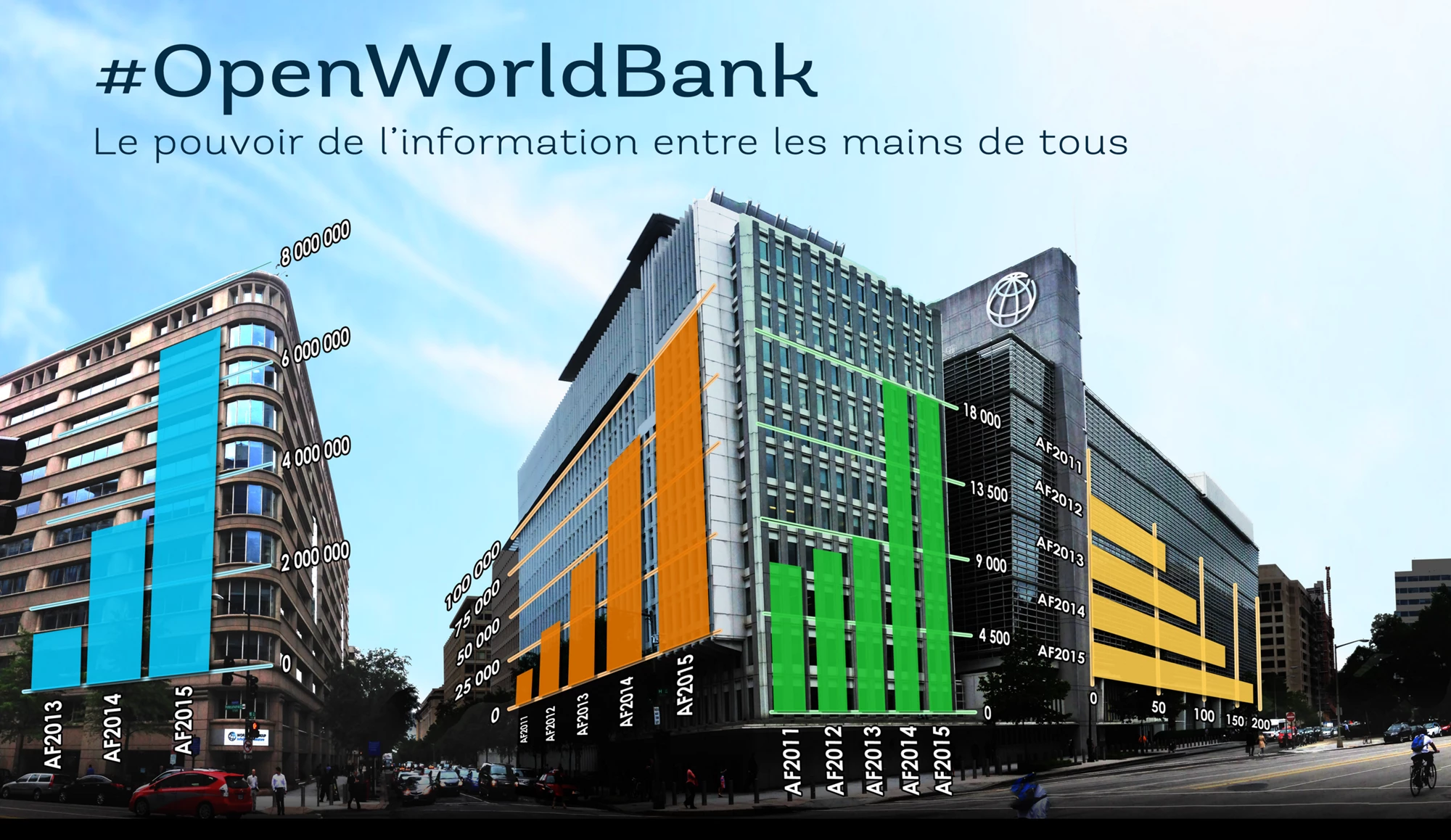 #OpenWorldBank
Le pouvoir de l'information entre les mains de tous

8 000 000
6 000 000
4 000 000
2 000 000
0
AF2013
AF2014
AF2015

100 000
75 000
50 000
25 000
0
AF2011
AF2012
AF2013
AF2014
AF2015

18 000
13 500
9 000
4 500
0
AF2011
AF2012
AF2013
AF2014
AF2015

AF2011
AF2012
AF2013
AF2014
AF2015
0
50
100
150
200