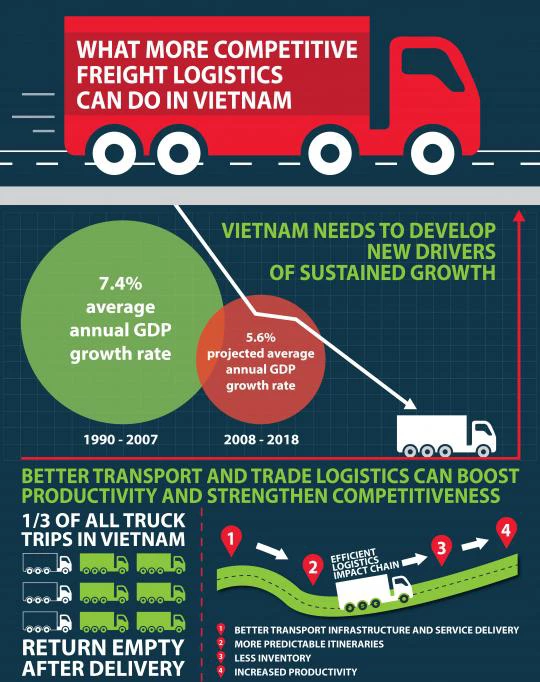 WHAT MORE COMPETITIVE FREIGHT LOGISTICS CAN DO IN VIETNAM

VIETNAM NEEDS TO DEVELOP NEW DRIVERS OF SUSTAINED GROWTH

7.4% average annual GDP growth rate

5.6% projected average annual GDP growth rate

1990 - 2007

2008 - 2018

BETTER TRANSPORT AND TRADE LOGISTICS CAN BOOST PRODUCTIVITY AND STRENGTHEN COMPETITIVENESS

1/3 OF ALL TRUCK TRIPS IN VIETNAM

RETURN EMPTY AFTER DELIVERY

1

2

EFFICIENT LOGISTICS IMPACT CHAIN

3

4

1 BETTER TRANSPORT INFRASTRUCTURE AND SERVICE DELIVERY
2 MORE PREDICTABLE ITINERARIES
3 LESS INVENTORY
4 INCREASED PRODUCTIVITY