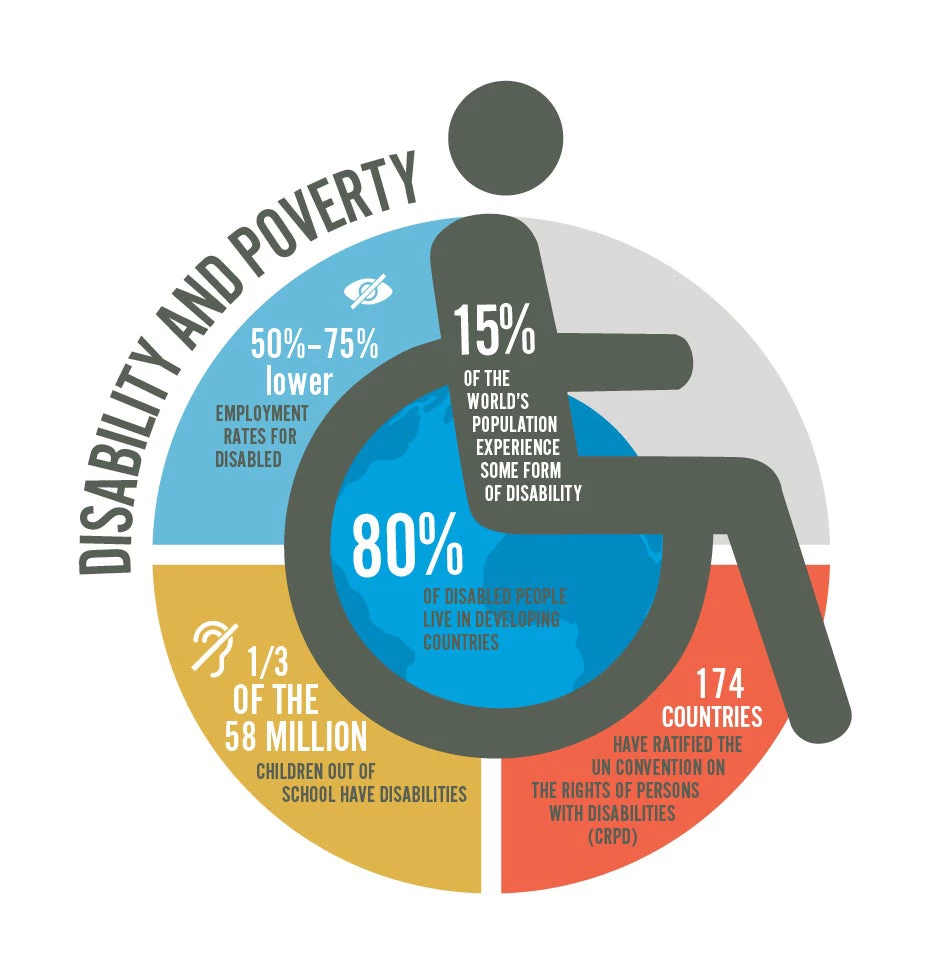 DISABILITY AND POVERTY

50%–75% lower
EMPLOYMENT RATES FOR DISABLED

15%
OF THE WORLD'S POPULATION EXPERIENCE SOME FORM OF DISABILITY

80%
OF DISABLED PEOPLE LIVE IN DEVELOPING COUNTRIES

1/3 OF THE 58 MILLION
CHILDREN OUT OF SCHOOL HAVE DISABILITIES

174 COUNTRIES
HAVE RATIFIED THE UN CONVENTION ON THE RIGHTS OF PERSONS WITH DISABILITIES (CRPD)