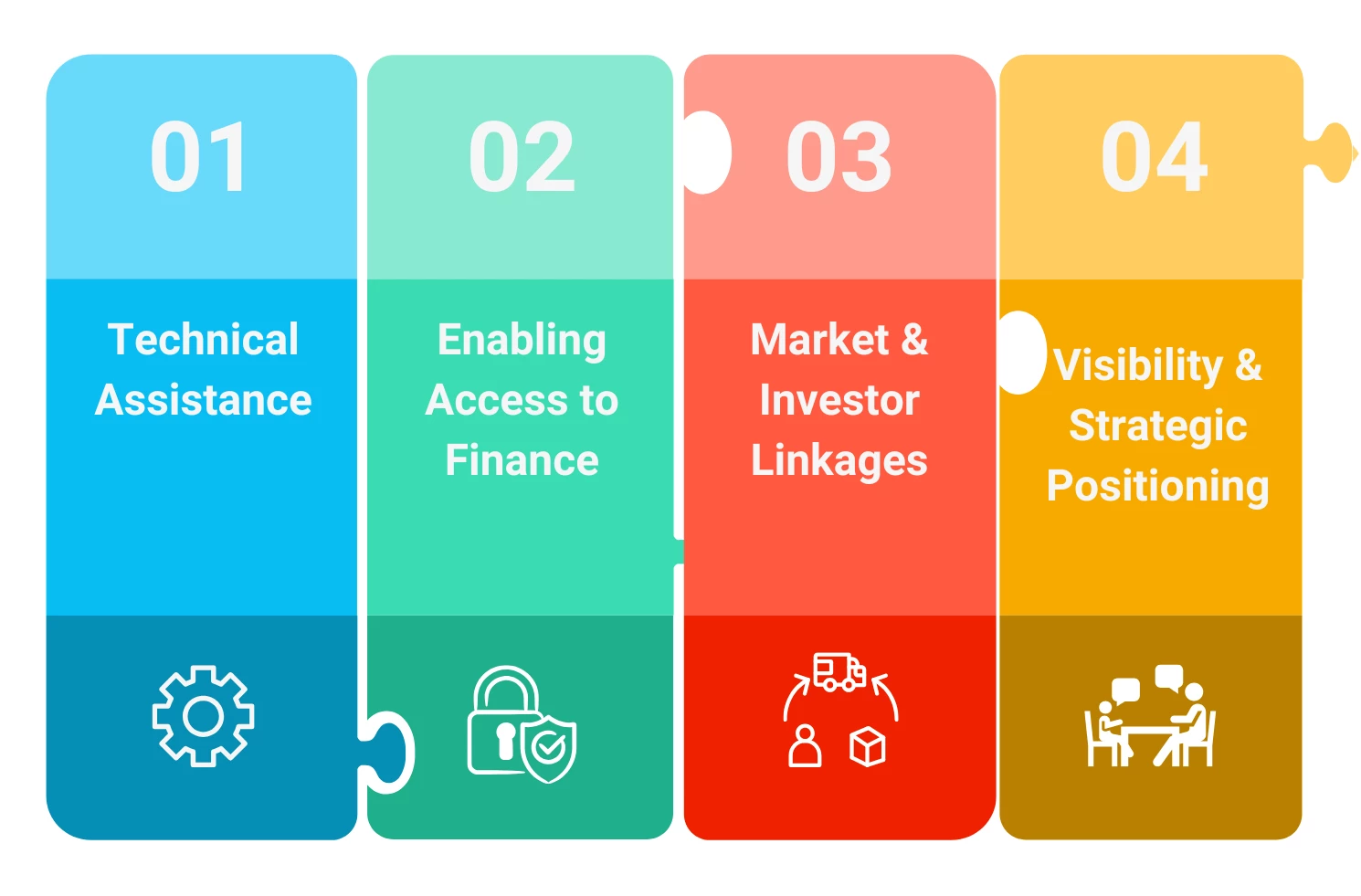 01

Technical Assistance

02

Enabling Access to Finance

03

Market & Investor Linkages

04

Visibility & Strategic Positioning