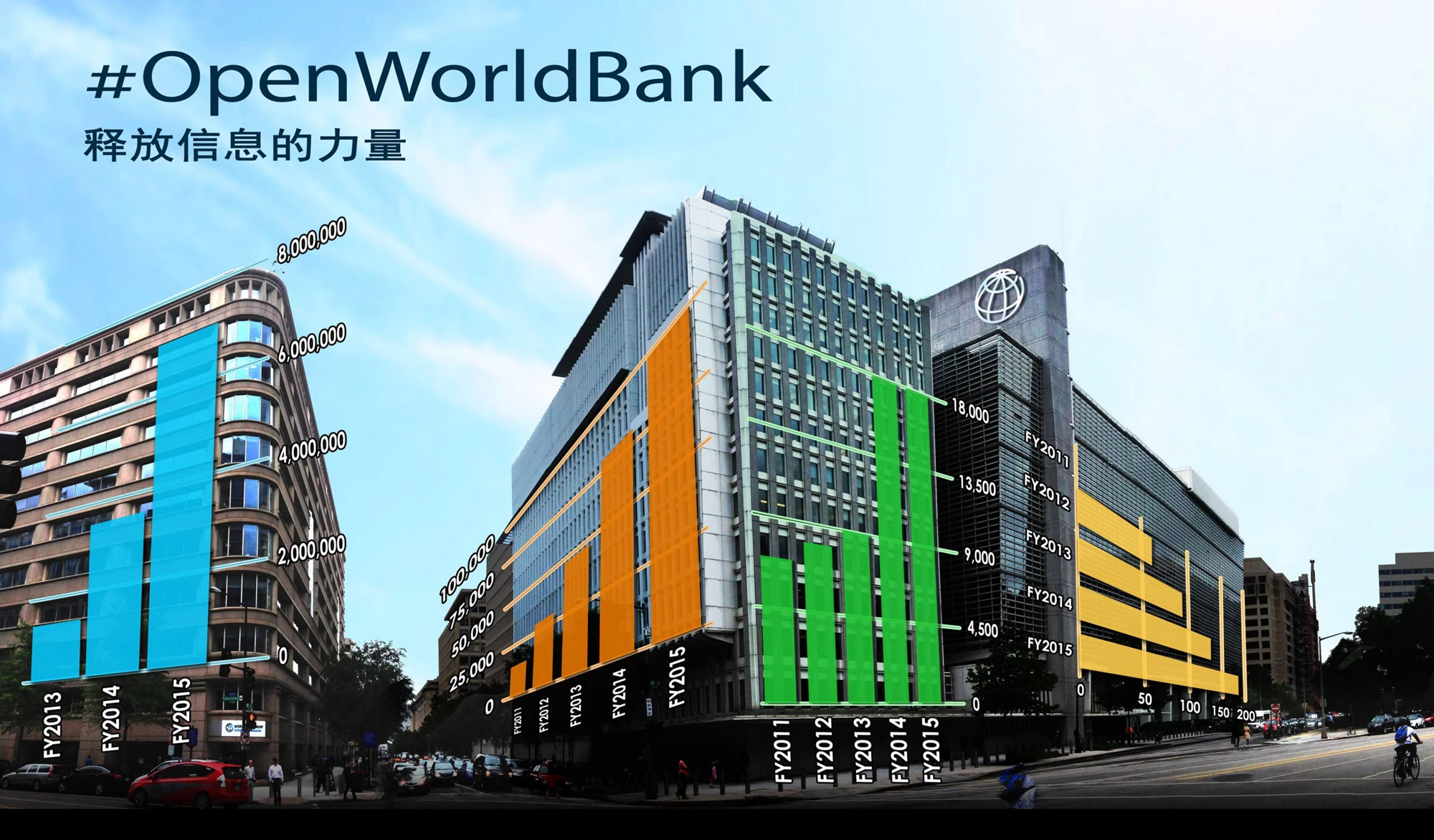 #OpenWorldBank

释放信息的力量

8,000,000
6,000,000
4,000,000
2,000,000
0
FY2013
FY2014
FY2015

100,000
75,000
50,000
25,000
0
FY2011
FY2012
FY2013
FY2014
FY2015

18,000
13,500
9,000
4,500
0
FY2011
FY2012
FY2013
FY2014
FY2015

FY2011
FY2012
FY2013
FY2014
FY2015
0
50
100
150
200