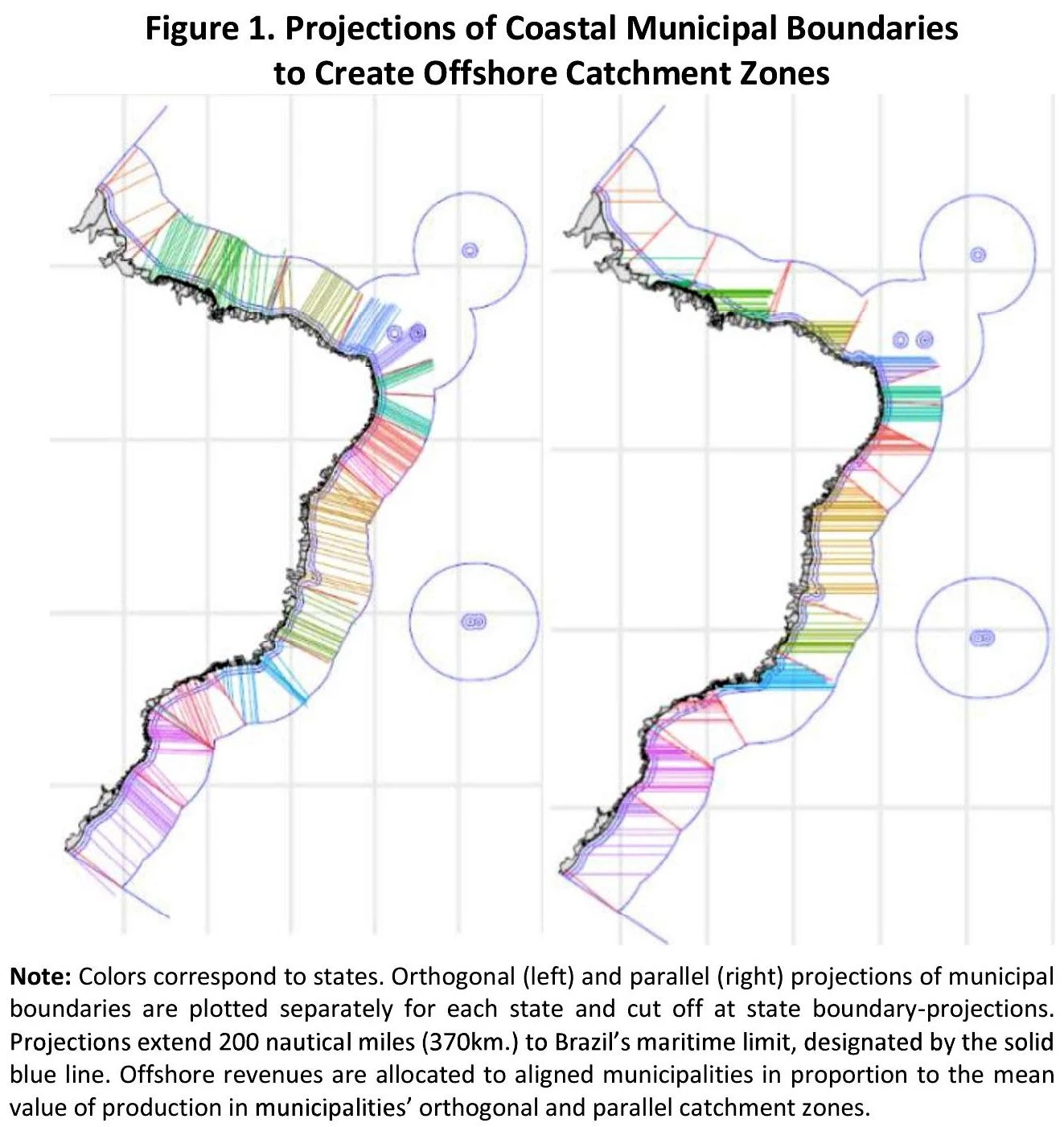 Figure 1. Projections of Coastal Municipal Boundaries to Create Offshore Catchment Zones

Note: Colors correspond to states. Orthogonal (left) and parallel (right) projections of municipal boundaries are plotted separately for each state and cut off at state boundary-projections. Projections extend 200 nautical miles (370km.) to Brazil's maritime limit, designated by the solid blue line. Offshore revenues are allocated to aligned municipalities in proportion to the mean value of production in municipalities' orthogonal and parallel catchment zones.